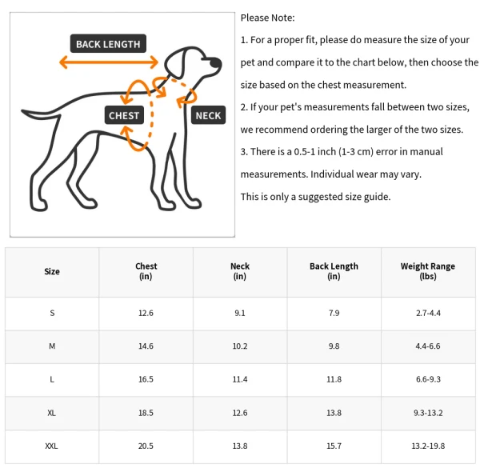 BACK LENGTH

CHEST

NECK

Please Note:

1. For a proper fit, please do measure the size of your pet and compare it to the chart below, then choose the size based on the chest measurement.

2. If your pet's measurements fall between two sizes, we recommend ordering the larger of the two sizes.

3. There is a 0.5-1 inch (1-3 cm) error in manual measurements. Individual wear may vary.

This is only a suggested size guide.

| Size | Chest (in) | Neck (in) | Back Length (in) | Weight Range (lbs) |
|---|---|---|---|---|
| S | 12.6 | 9.1 | 7.9 | 2.7-4.4 |
| M | 14.6 | 10.2 | 9.8 | 4.4-6.6 |
| L | 16.5 | 11.4 | 11.8 | 6.6-9.3 |
| XL | 18.5 | 12.6 | 13.8 | 9.3-13.2 |
| XXL | 20.5 | 13.8 | 15.7 | 13.2-19.8 |