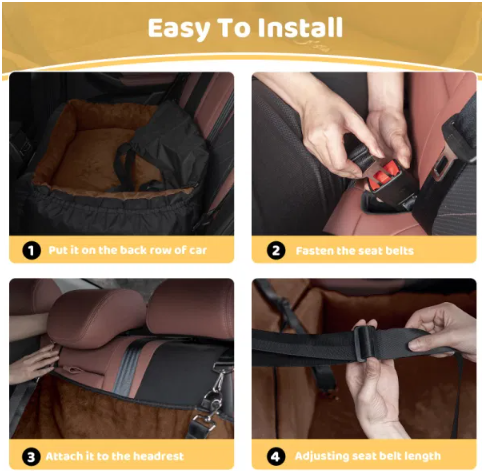 Easy To Install

1 Put it on the back row of car

2 Fasten the seat belts

3 Attach it to the headrest

4 Adjusting seat belt length