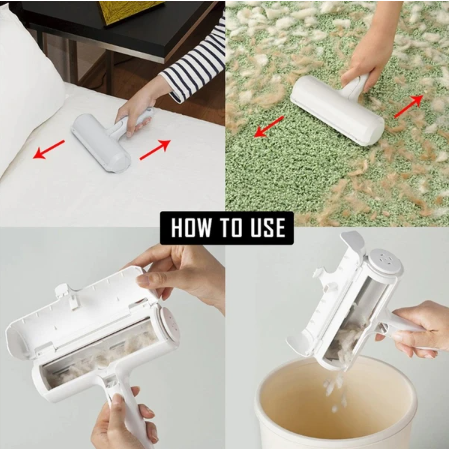 HOW TO USE