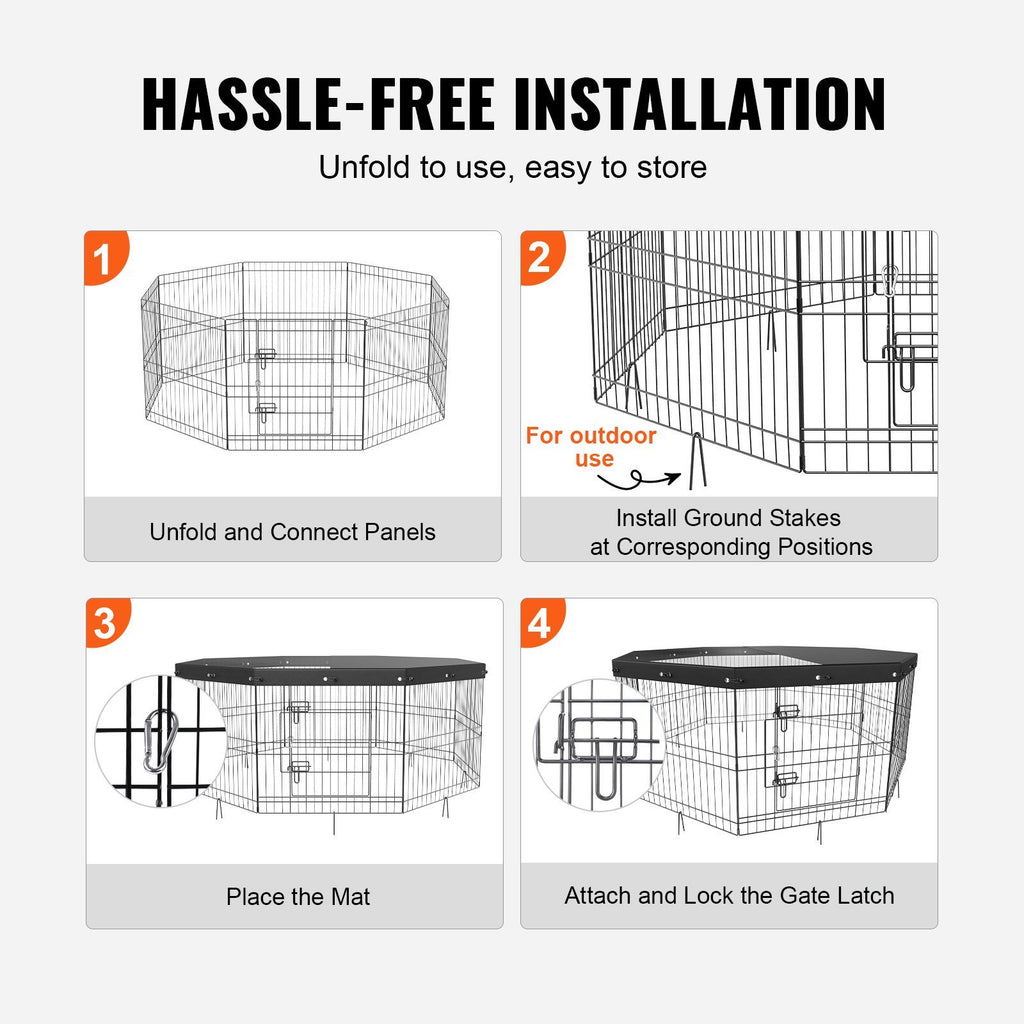 HASSLE-FREE INSTALLATION

Unfold to use, easy to store

1

Unfold and Connect Panels

2

For outdoor use

Install Ground Stakes at Corresponding Positions

3

Place the Mat

4

Attach and Lock the Gate Latch