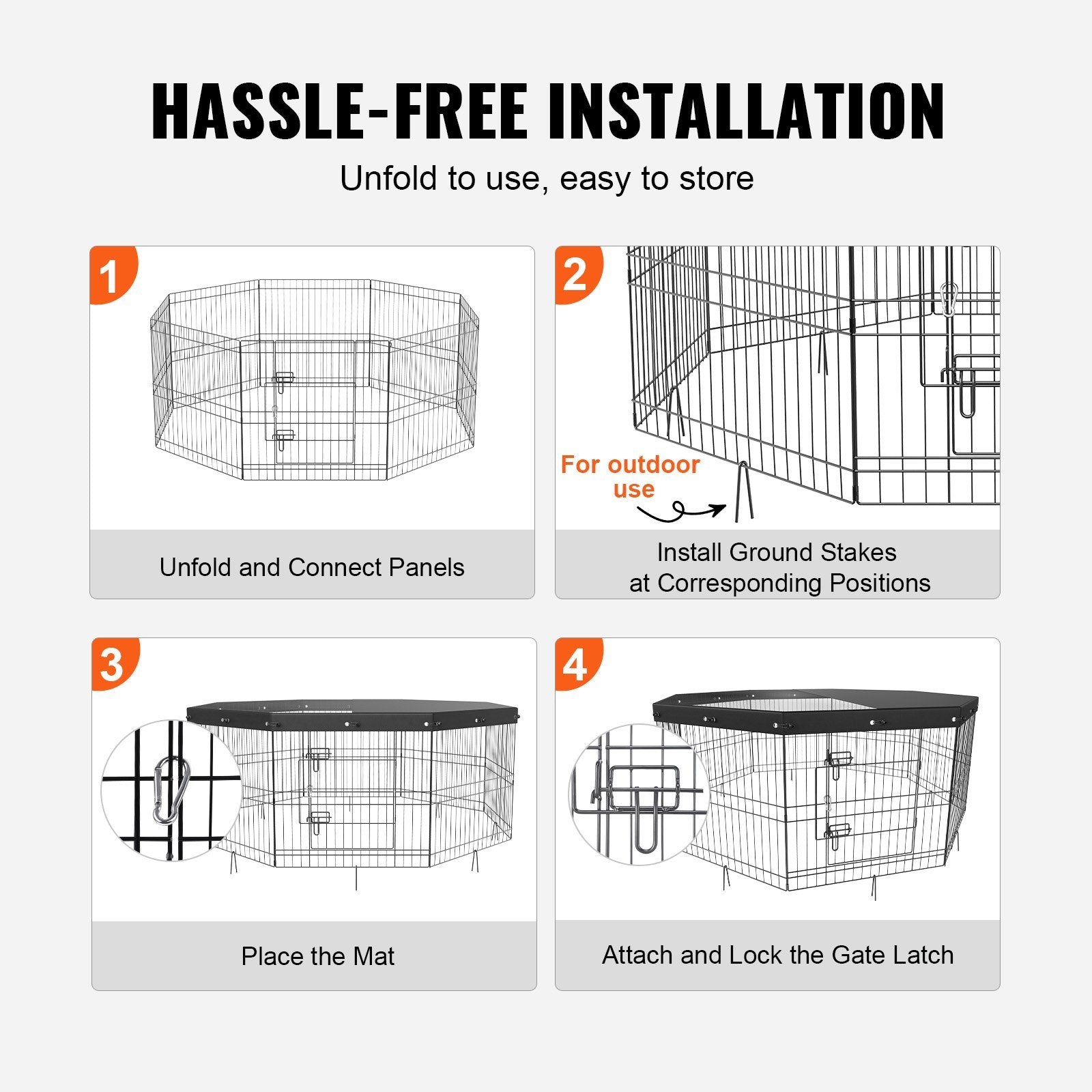 HASSLE-FREE INSTALLATION

Unfold to use, easy to store

1

Unfold and Connect Panels

2

For outdoor use

Install Ground Stakes at Corresponding Positions

3

Place the Mat

4

Attach and Lock the Gate Latch