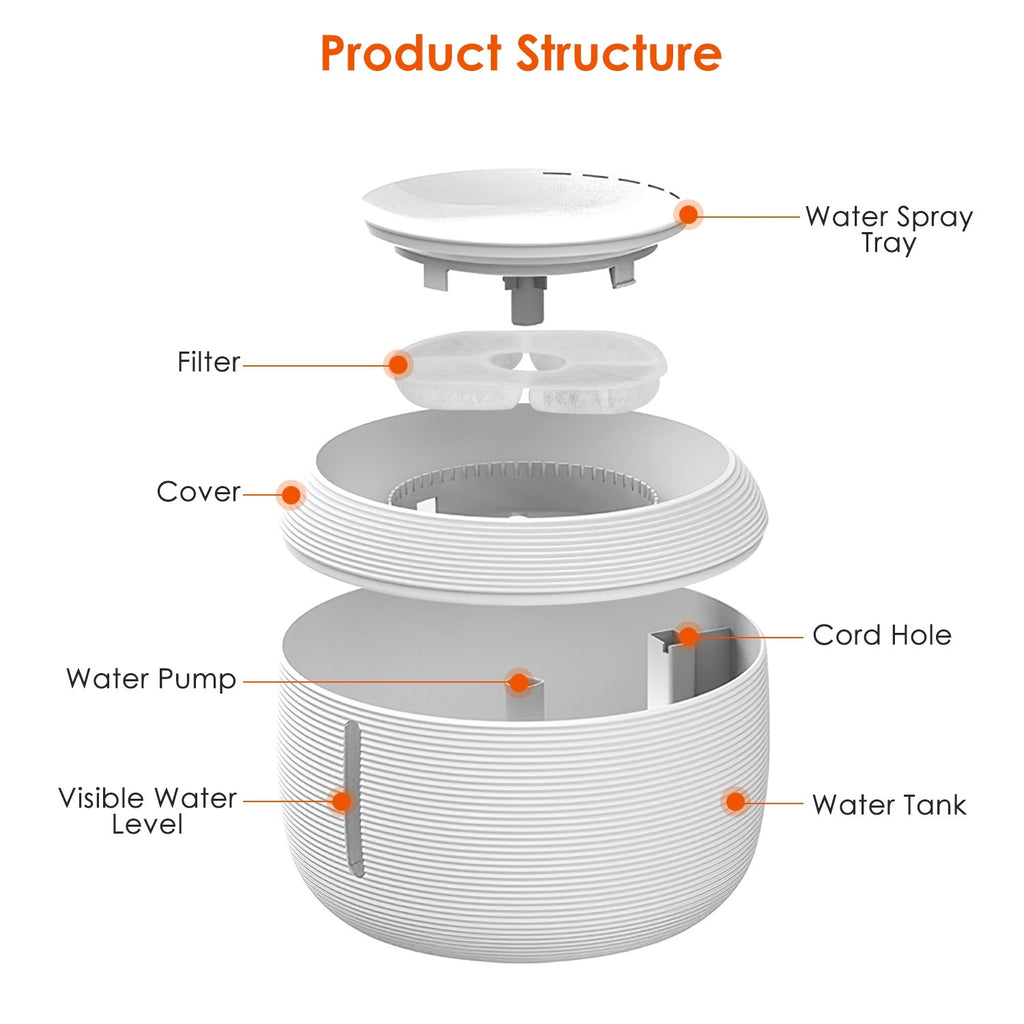 Product Structure

Water Spray Tray

Filter

Cover

Cord Hole

Water Pump

Visible Water Level

Water Tank