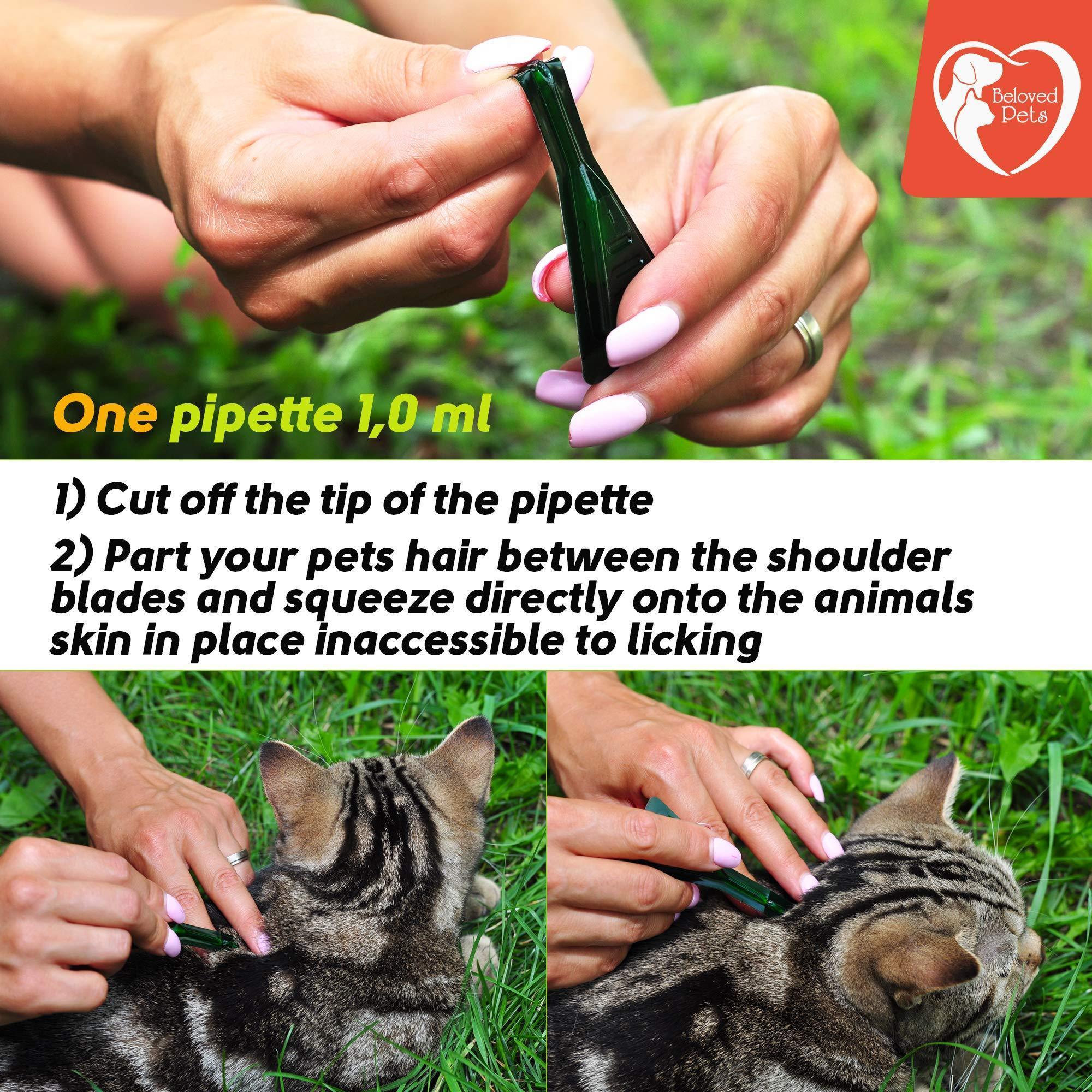 Beloved Pets

One pipette 1,0 ml

1) Cut off the tip of the pipette

2) Part your pets hair between the shoulder blades and squeeze directly onto the animals skin in place inaccessible to licking