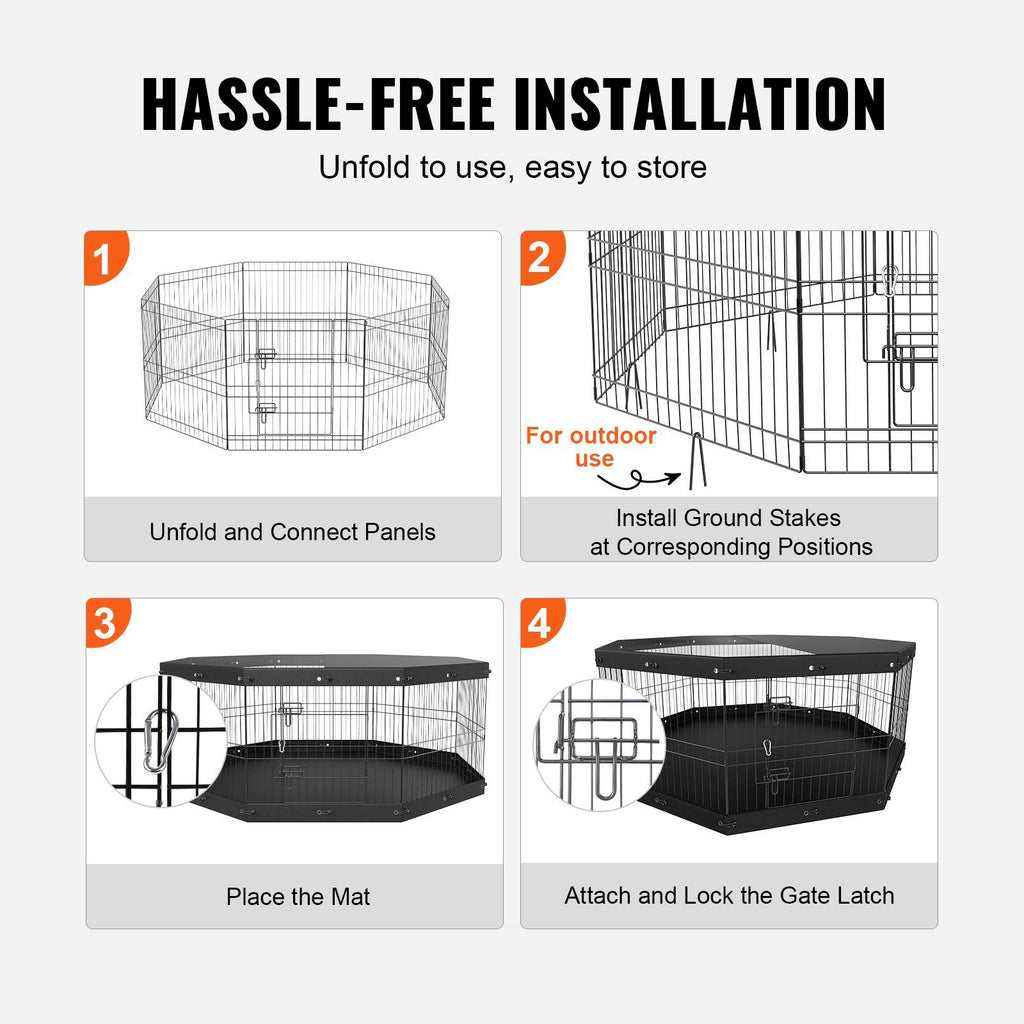 HASSLE-FREE INSTALLATION

Unfold to use, easy to store

1

Unfold and Connect Panels

2

For outdoor use

Install Ground Stakes at Corresponding Positions

3

Place the Mat

4

Attach and Lock the Gate Latch