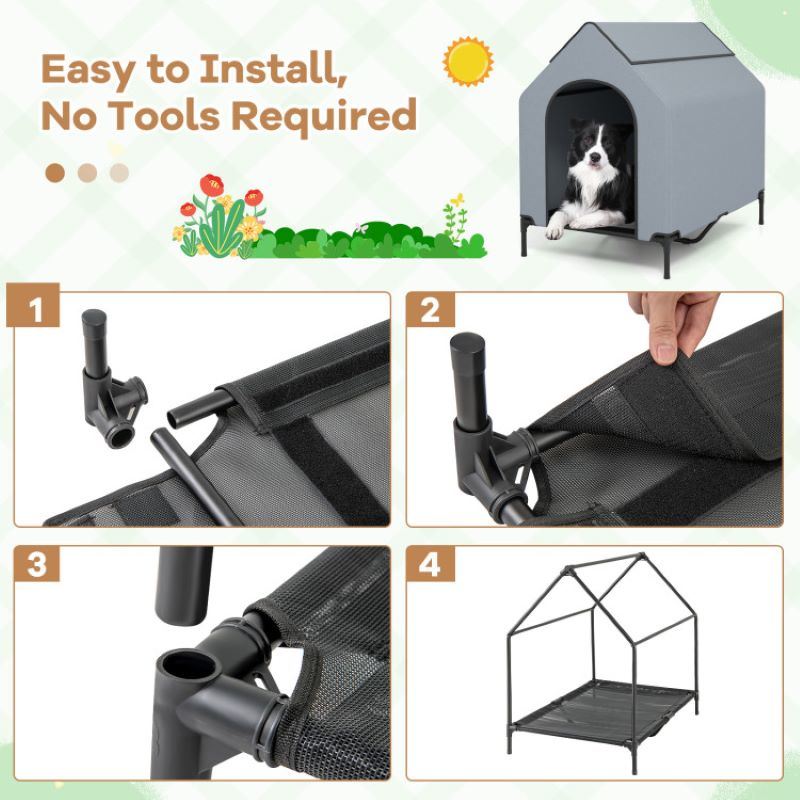 Easy to Install,
No Tools Required

1

2

3

4