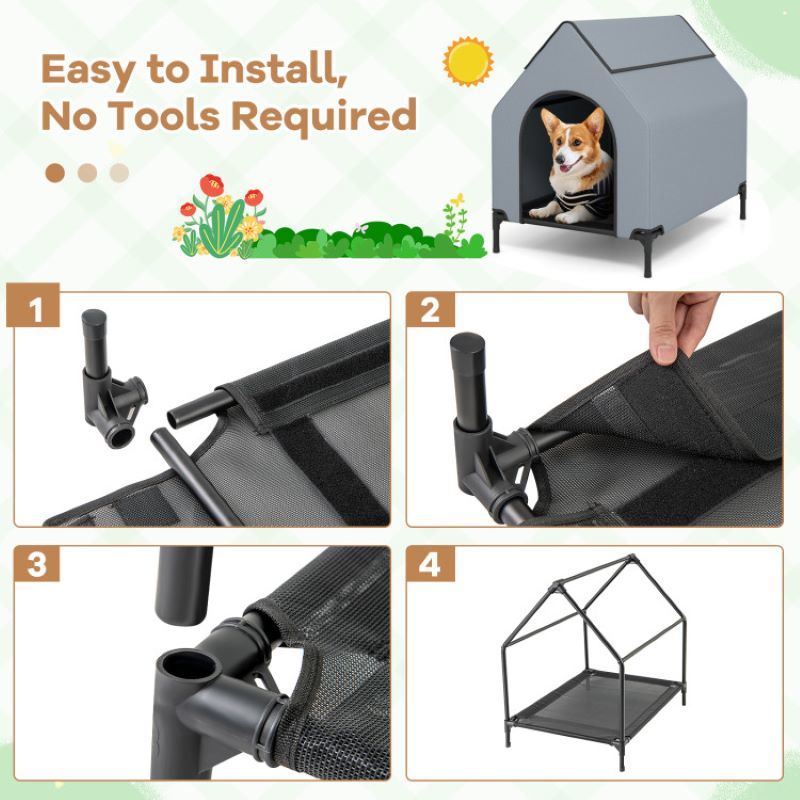 Easy to Install, No Tools Required

1

2

3

4