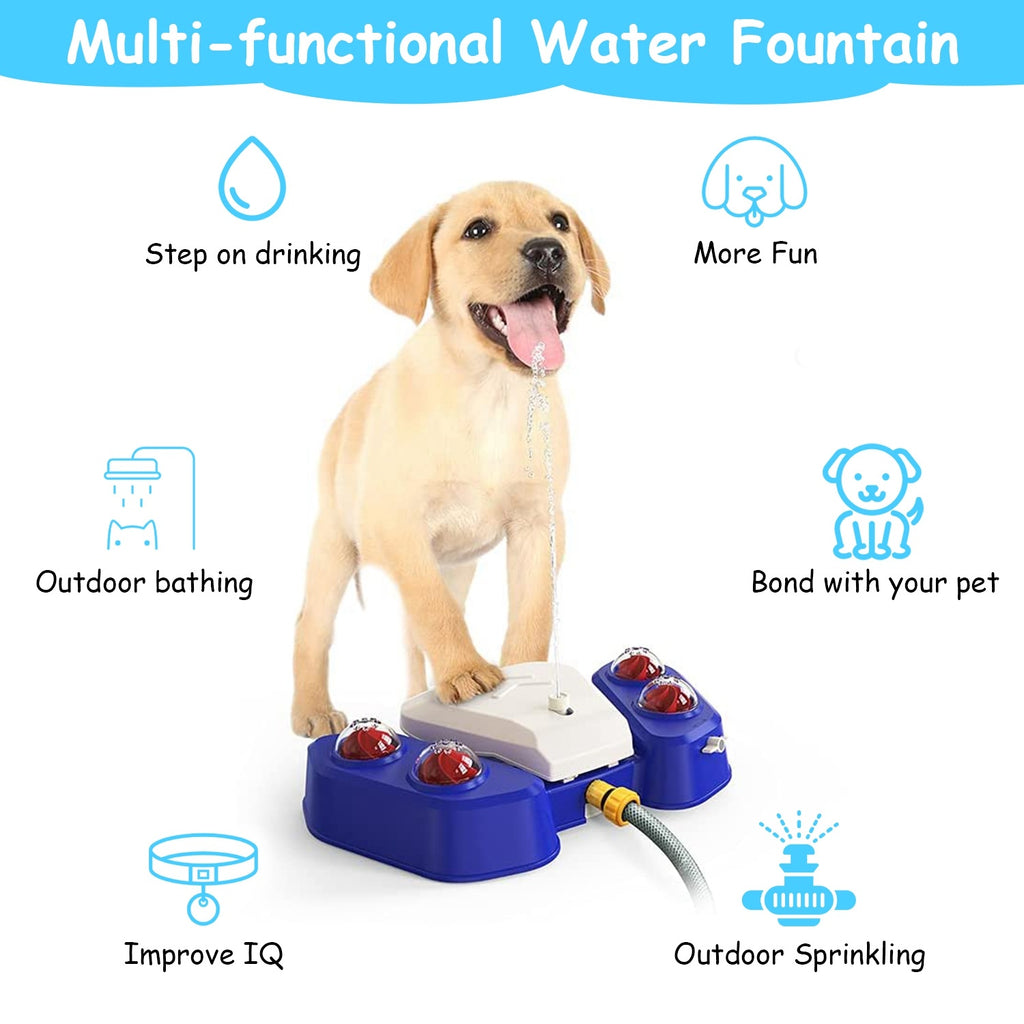 Multi-functional Water Fountain

Step on drinking

More Fun

Outdoor bathing

Bond with your pet

Improve IQ

Outdoor Sprinkling