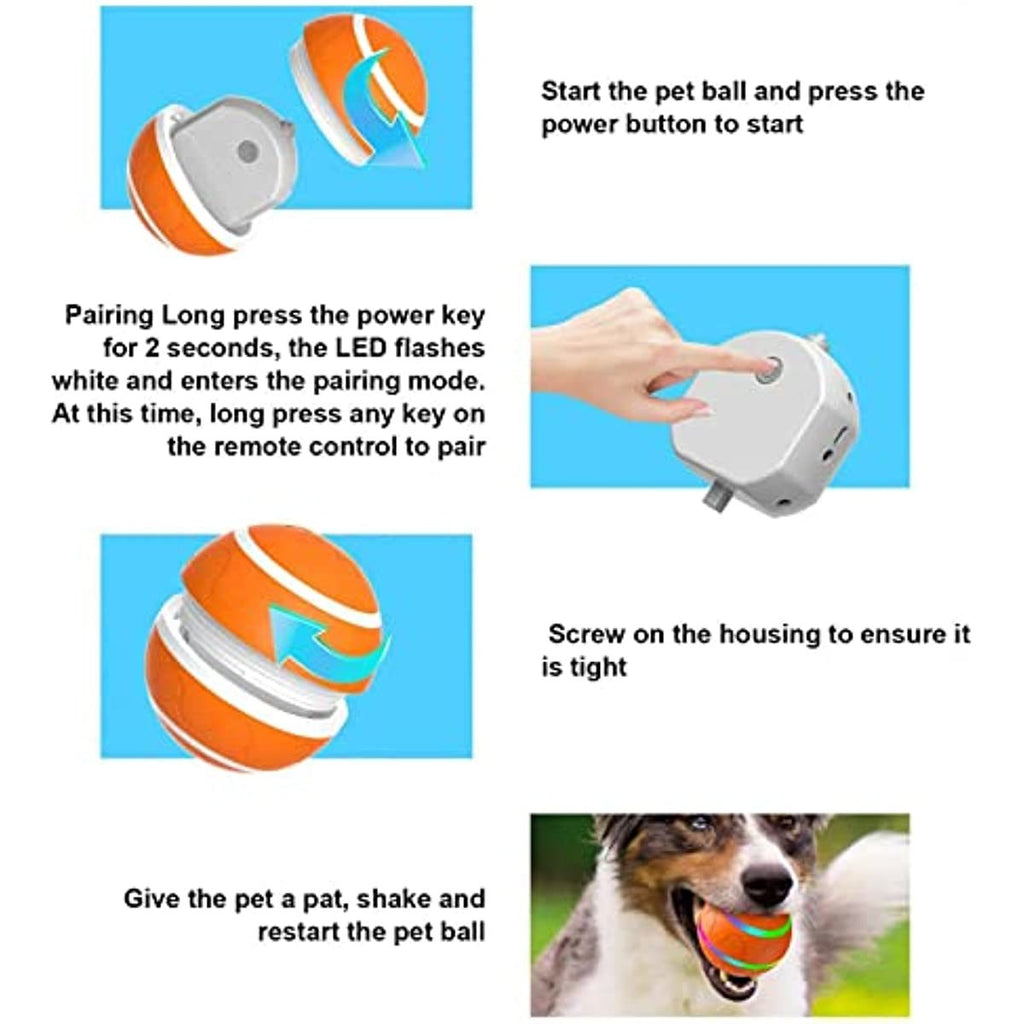 Start the pet ball and press the power button to start

Pairing Long press the power key for 2 seconds, the LED flashes white and enters the pairing mode. At this time, long press any key on the remote control to pair

Screw on the housing to ensure it is tight

Give the pet a pat, shake and restart the pet ball