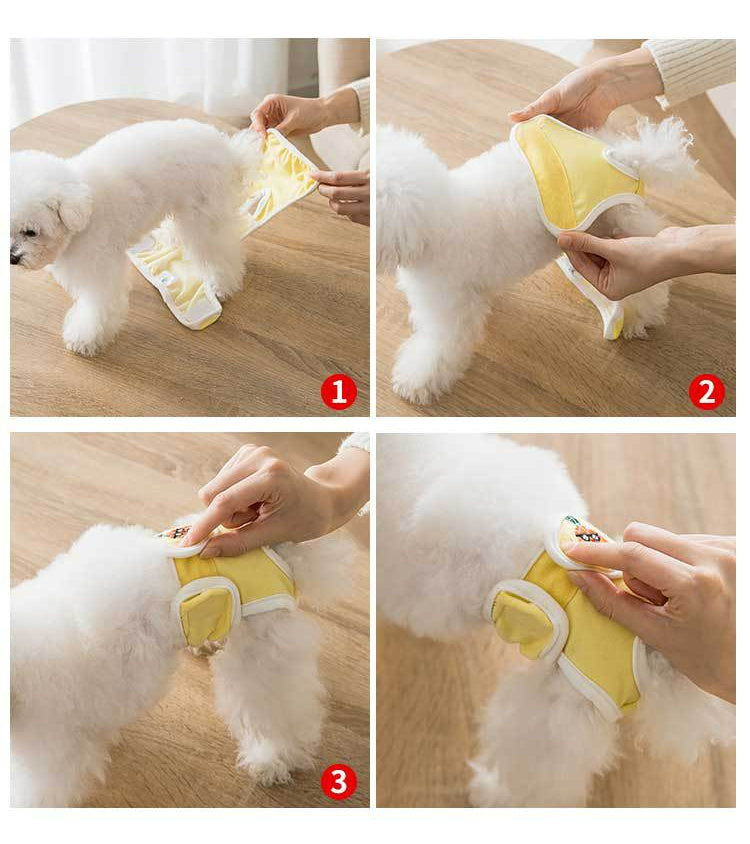 1

2

3