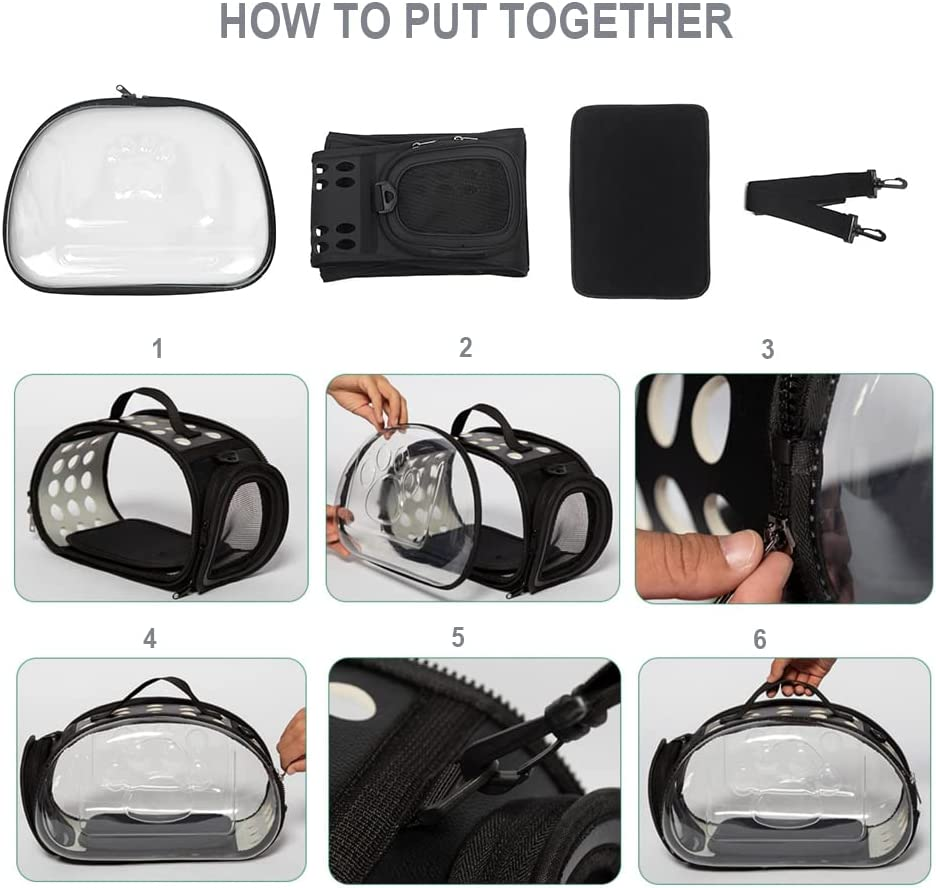 HOW TO PUT TOGETHER

1

2

3

4

5

6